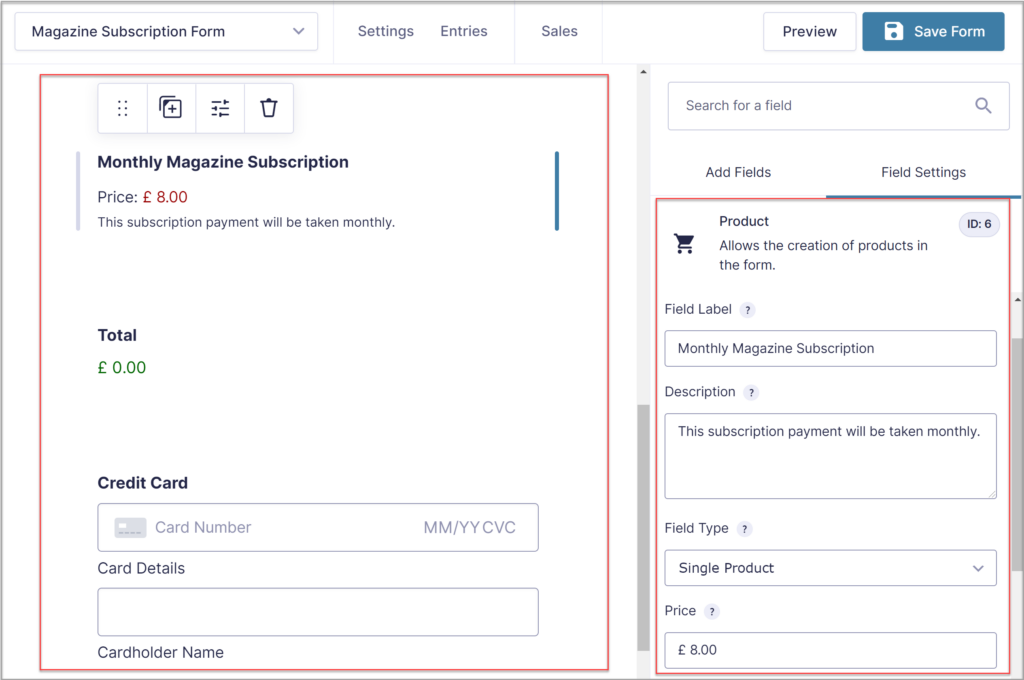 Magazine Subscription Form
Settings Entries Sales
Preview Save Form

Monthly Magazine Subscription

Price: £ 8.00

This subscription payment will be taken monthly.

Total

£ 0.00

Credit Card

Card Number MM/YY CVC

Card Details

Cardholder Name

Search for a field

Add Fields Field Settings

Product
Allows the creation of products in the form.
ID: 6

Field Label ?
Monthly Magazine Subscription

Description ?
This subscription payment will be taken monthly.

Field Type ?
Single Product

Price ?
£ 8.00